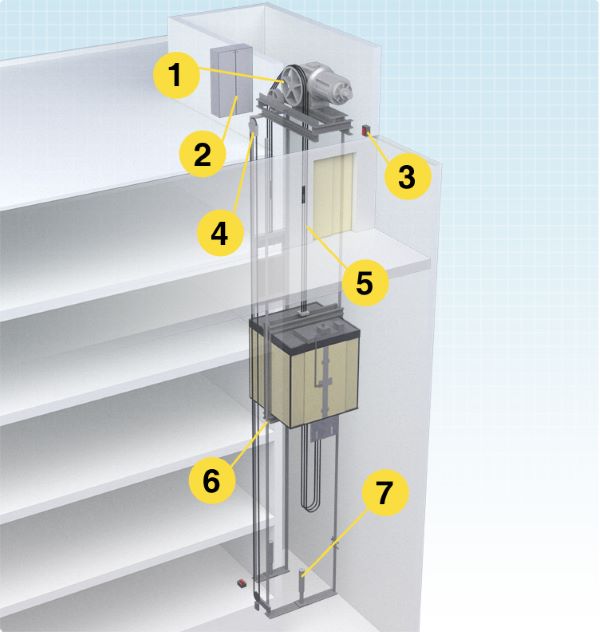 1
2
3
4
5
6
7